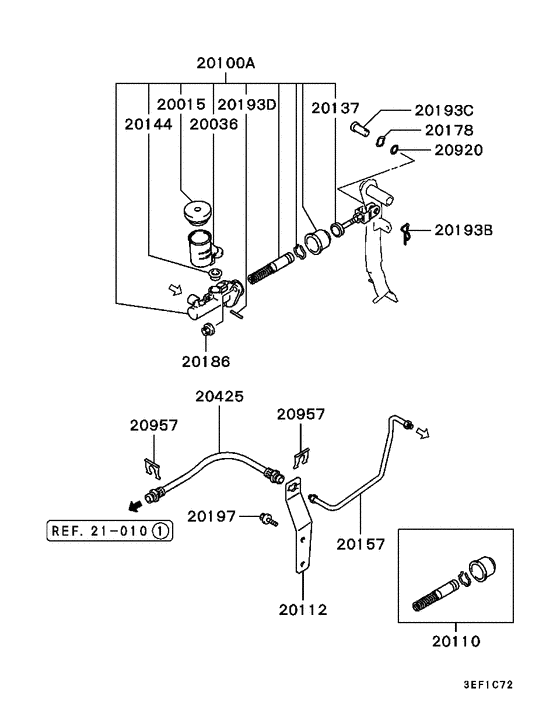 20100A

20015
20193D
20137
20193C
20144
20036
20178
20920
20193B
20186

20425
20957
20957
20197
REF. 21-010 1
20157
20112
20110

3EF1C72