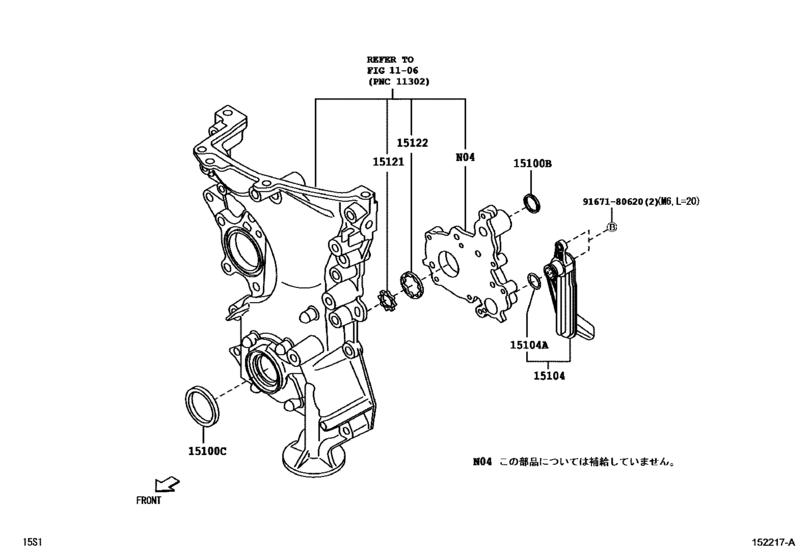 REFER TO
FIG 11-06
(PNC 11302)

15122
15121
N04
15100B
91671-80620(2)(M6, L=20)
B
15104A
15104
15100C
N04 この部品については補給していません。
FRONT
15S1
152217-A