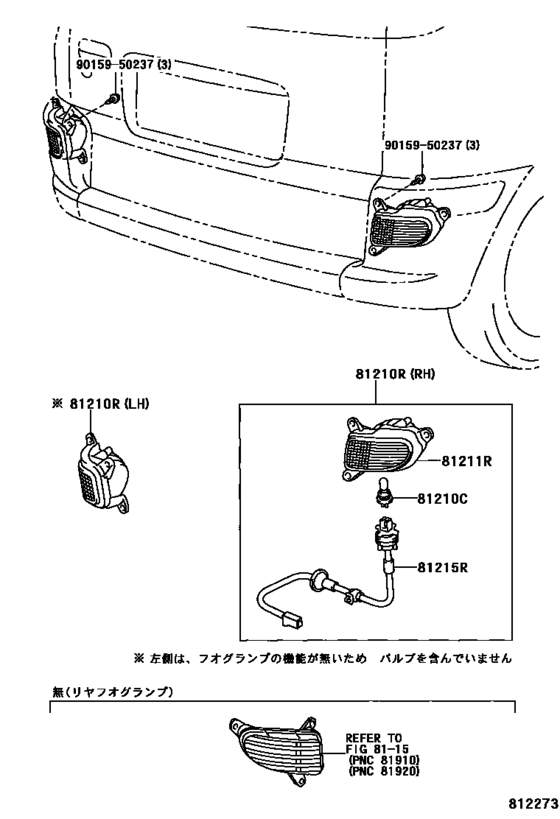 90159-50237 (3)

90159-50237 (3)

81210R (RH)

※ 81210R (LH)

81211R

81210C

81215R

※ 左側は、フオグランプの機能が無いため　バルブを含んでいません

無(リヤフオグランプ)

REFER TO
FIG 81-15
(PNC 81910)
(PNC 81920)

812273