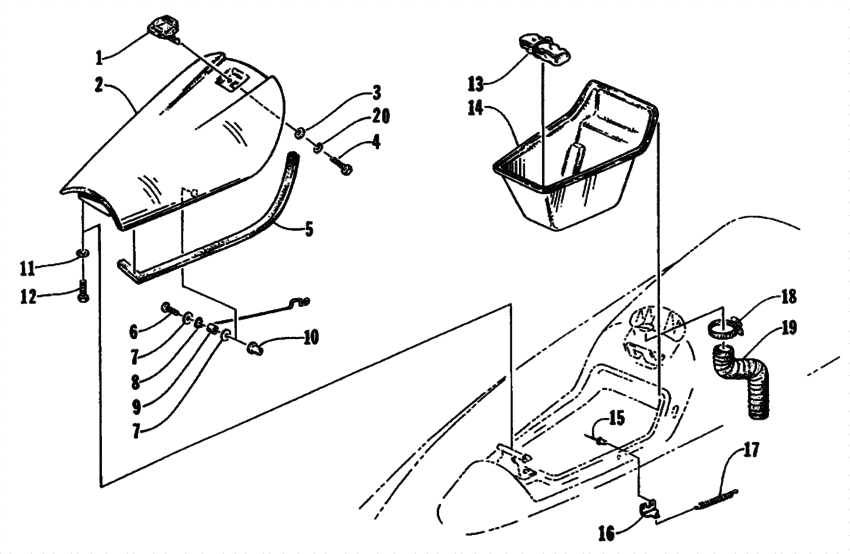 1
2
3
20
4
5
11
12
6
7
8
9
7
10
13
14
18
19
15
17
16