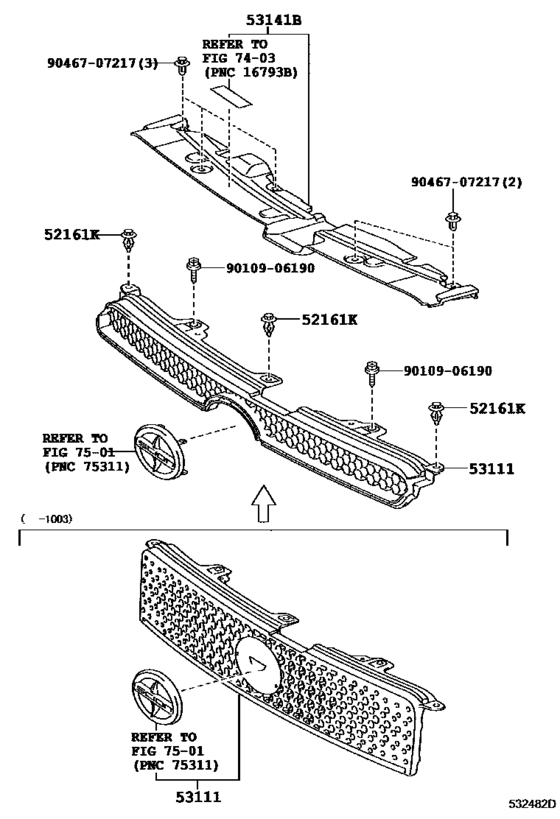 53141B
REFER TO
FIG 74-03
(PNC 16793B)
90467-07217(3)
90467-07217(2)
52161K
90109-06190
52161K
90109-06190
52161K
REFER TO
FIG 75-01
(PNC 75311)
53111
( -1003)
REFER TO
FIG 75-01
(PNC 75311)
53111
532482D