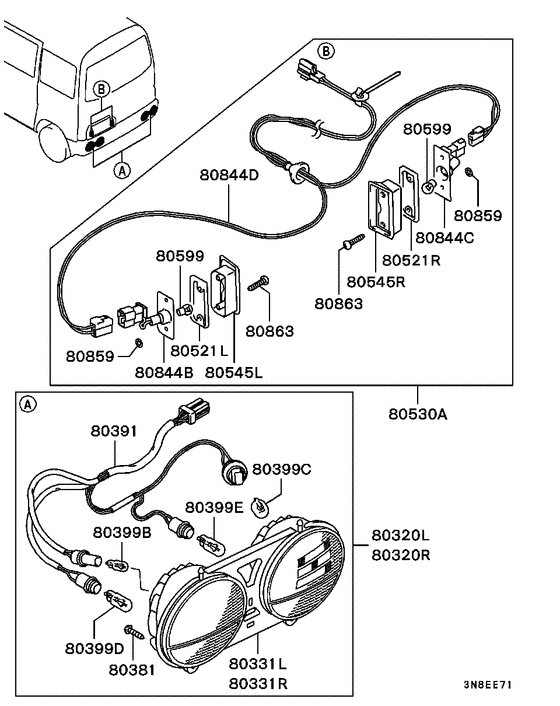 B
A
B
80844D
80599
80859
80844C
80521R
80545R
80863
80599
80863
80859
80844B
80521L
80545L
80530A
A
80391
80399C
80399E
80399B
80320L
80320R
80399D
80381
80331L
80331R
3N8EE71