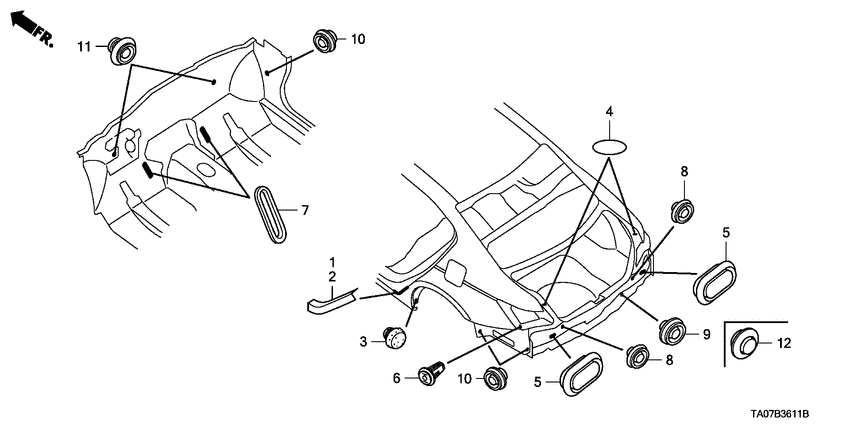 FR.
11
10
7
4
8
5
1
2
3
9
12
6
10
5
8
TA07B3611B