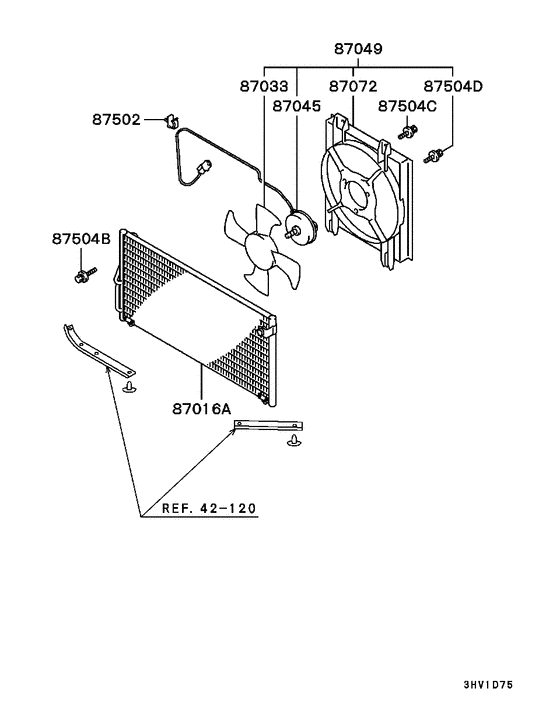 87049
87033
87072
87504D
87045
87504C
87502
87504B
87016A
REF. 42-120
3HV1D75