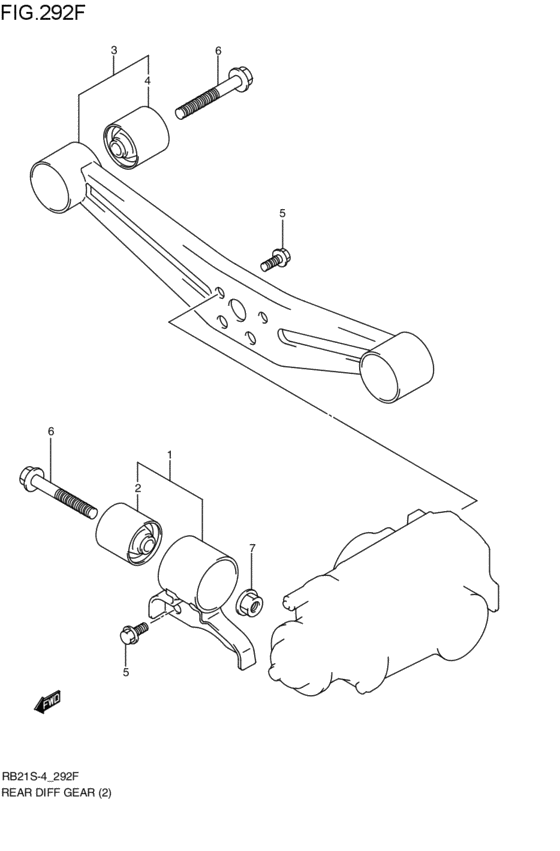 FIG.292F

3
4
6
5
6
1
2
7
5
FWD

RB21S-4_292F
REAR DIFF GEAR (2)