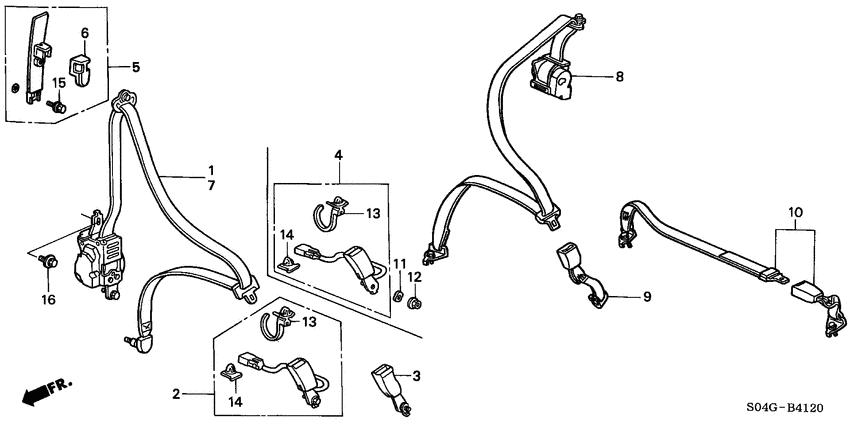 6
5
15
1
7
16
4
13
14
11
12
13
2
14
3
8
9
10
FR.
S04G-B4120