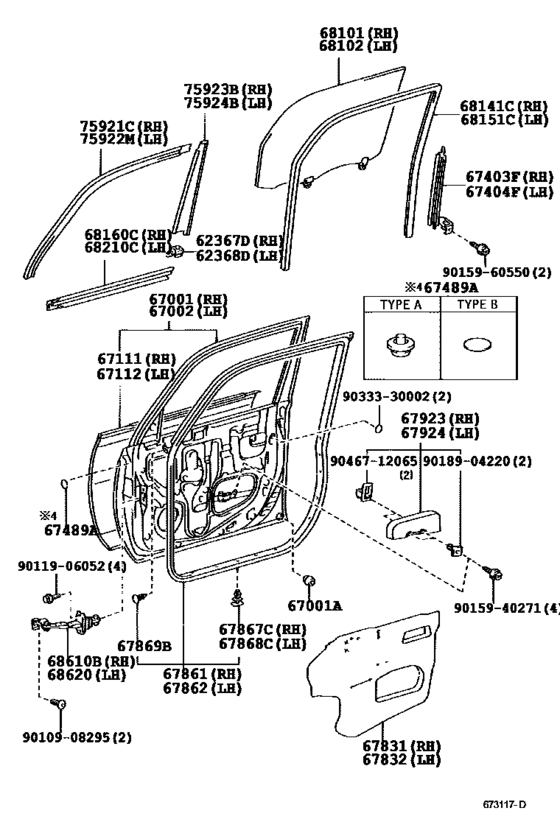 68101 (RH)
68102 (LH)

75923B (RH)
75924B (LH)

75921C (RH)
75922M (LH)

68141C (RH)
68151C (LH)

67403F (RH)
67404F (LH)

68160C (RH)
68210C (LH)

62367D (RH)
62368D (LH)

90159-60550 (2)

※4 67489A

| TYPE A | TYPE B |
|---|---|
| | |

67001 (RH)
67002 (LH)

67111 (RH)
67112 (LH)

90333-30002 (2)

67923 (RH)
67924 (LH)

90467-12065 (2)
90189-04220 (2)

※4
67489A

90119-06052 (4)

67001A

90159-40271 (4)

67869B

67867C (RH)
67868C (LH)

68610B (RH)
68620 (LH)

67861 (RH)
67862 (LH)

90109-08295 (2)

67831 (RH)
67832 (LH)

673117-D