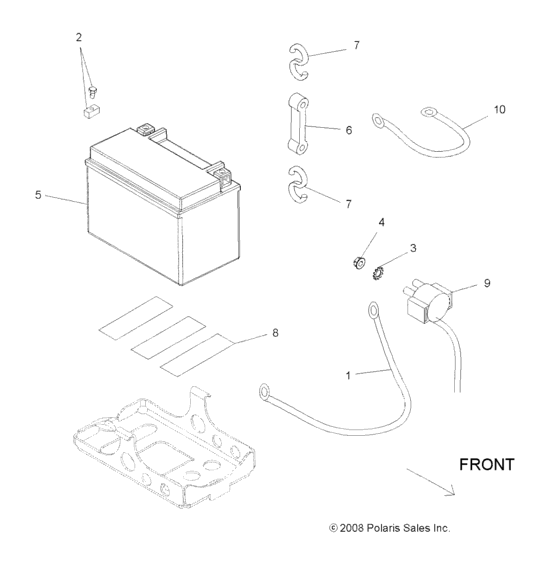 2
7
10
6
5
7
4
3
9
8
1
FRONT
© 2008 Polaris Sales Inc.