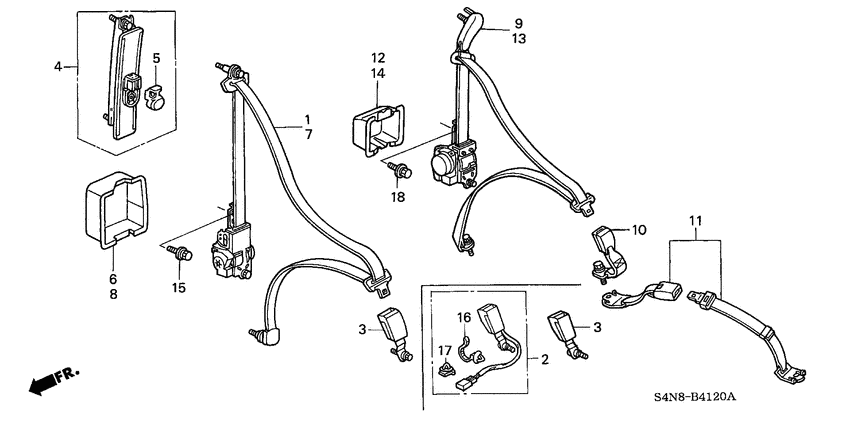 4
5
1
7
12
14
9
13
18
6
8
15
10
11
3
16
17
2
3
FR.
S4N8-B4120A