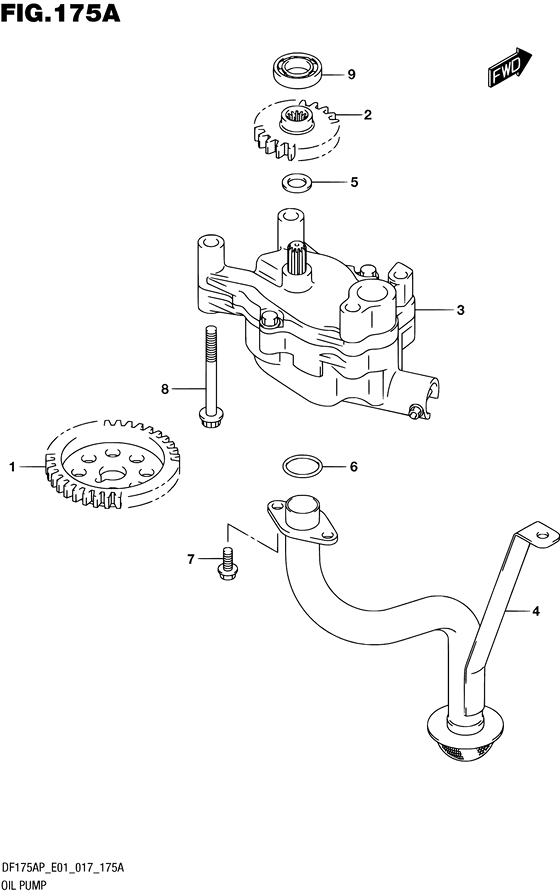 FIG.175A

FWD

9

2

5

3

8

1

6

7

4

DF175AP_E01_017_175A
OIL PUMP