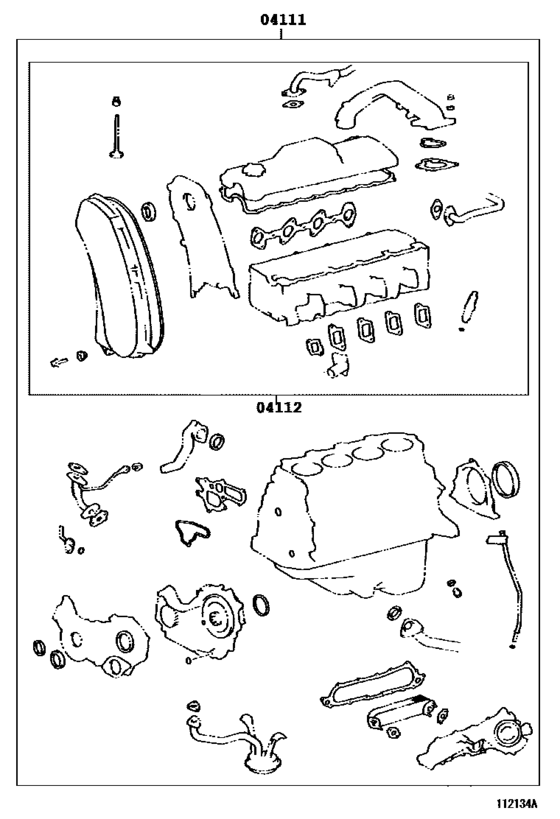 04111

04112

112134A