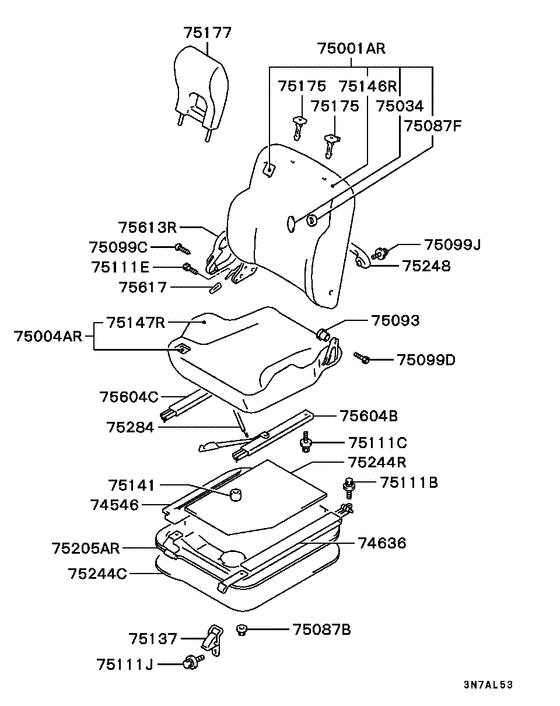 75177
75001AR
75175
75146R
75175
75034
75087F
75613R
75099C
75111E
75617
75099J
75248
75004AR
75147R
75093
75099D
75604C
75284
75604B
75111C
75244R
75141
74546
75111B
75205AR
74636
75244C
75137
75087B
75111J
3N7AL53