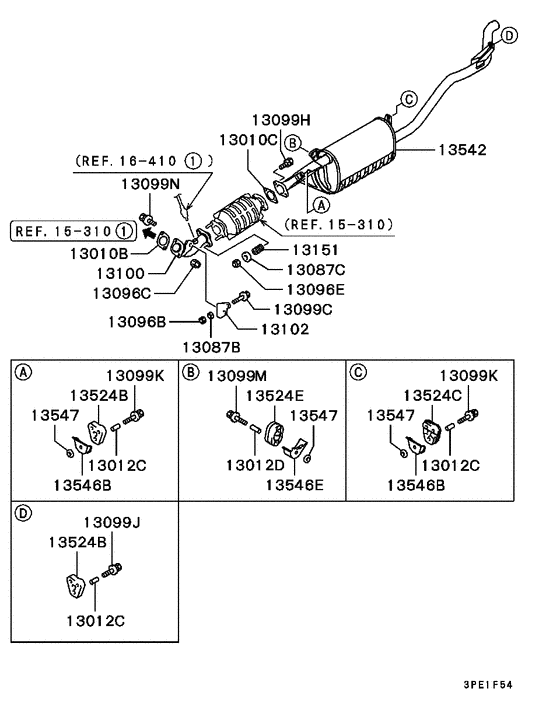 D
C
13099H
13010C
B
13542
(REF. 16-410 ①)
13099N
A
REF. 15-310 ①
(REF. 15-310)
13010B
13151
13100
13087C
13096C
13096E
13099C
13096B
13102
13087B

A
13099K
13524B
13547
13012C
13546B

B
13099M
13524E
13547
13012D
13546E

C
13099K
13524C
13547
13012C
13546B

D
13099J
13524B
13012C

3PE1F54