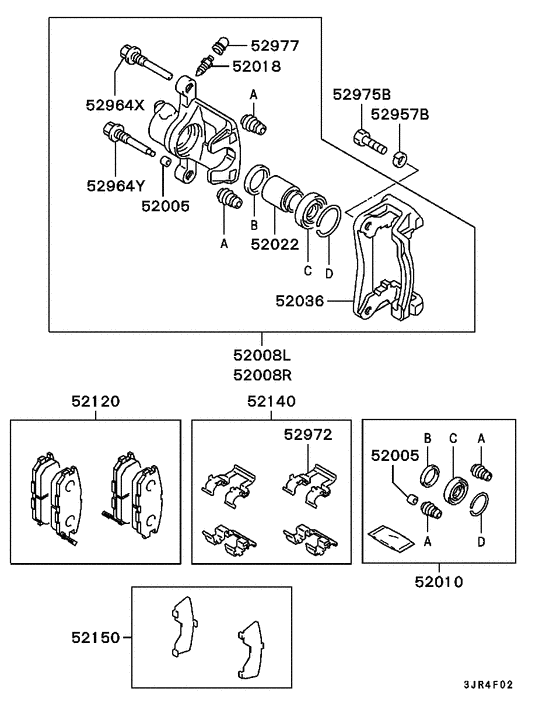 52977
52018
52964X
A
52975B
52957B
52964Y
52005
A
B
52022
C
D
52036
52008L
52008R
52120
52140
52972
52005
B
C
A
A
D
52010
52150
3JR4F02