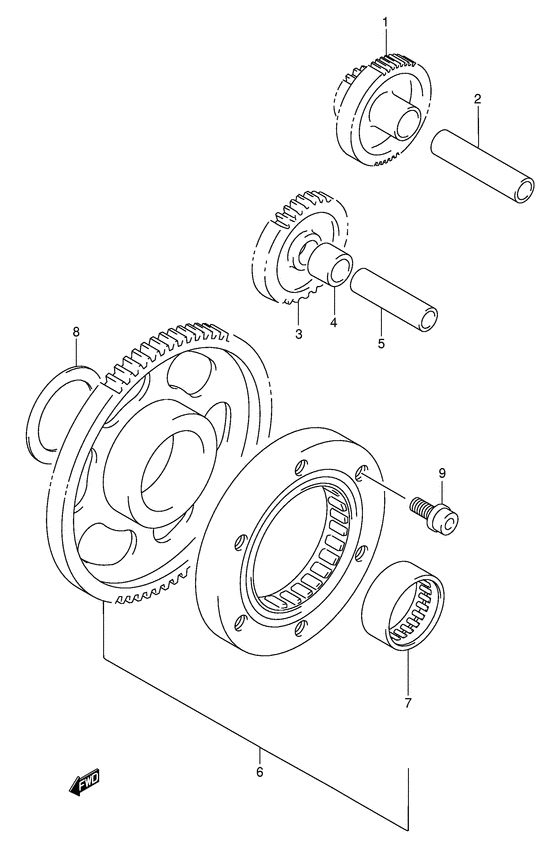 1
2
3
4
5
8
9
7
6
FWD