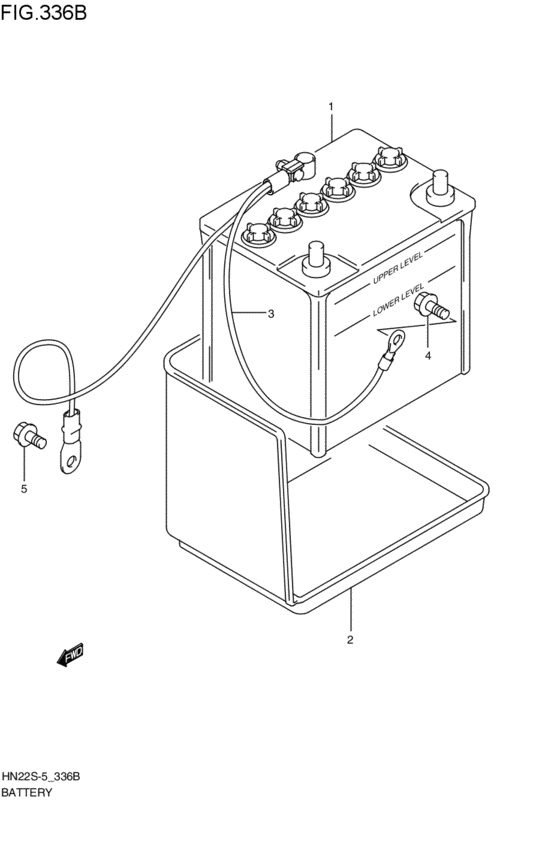 FIG.336B

1

UPPER LEVEL

LOWER LEVEL

3

4

5

2

FWD

HN22S-5_336B
BATTERY