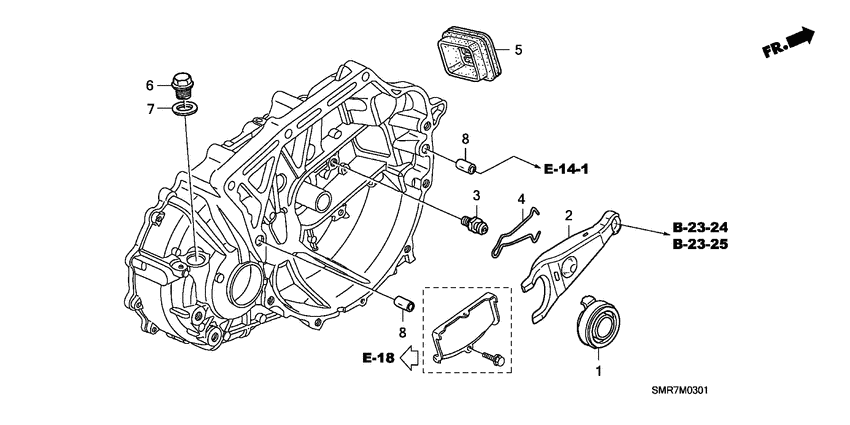 FR.

5

6

7

8

E-14-1

3

4

2

B-23-24
B-23-25

8

E-18

1

SMR7M0301