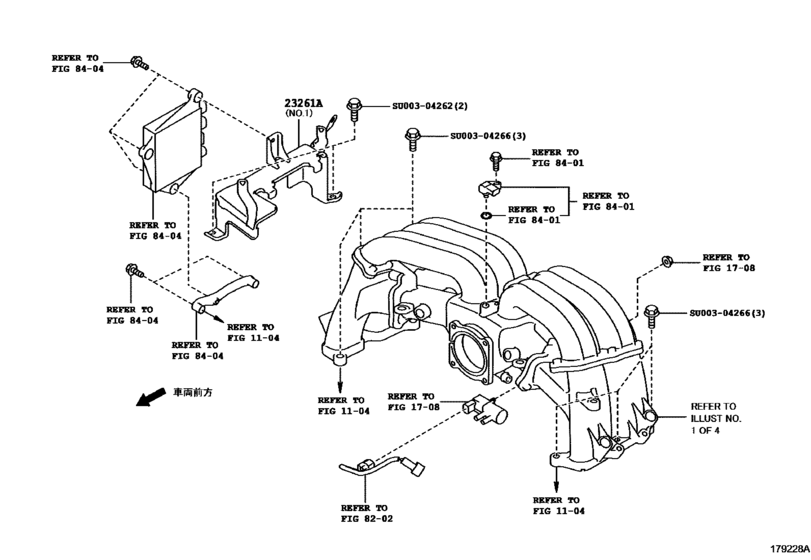 REFER TO
FIG 84-04

23261A
(NO.1)

SU003-04262(2)

SU003-04266(3)

REFER TO
FIG 84-01

REFER TO
FIG 84-01

REFER TO
FIG 84-01

REFER TO
FIG 84-04

REFER TO
FIG 17-08

SU003-04266(3)

REFER TO
FIG 84-04

REFER TO
FIG 11-04

REFER TO
FIG 84-04

車両前方

REFER TO
FIG 11-04

REFER TO
FIG 17-08

REFER TO
ILLUST NO.
1 OF 4

REFER TO
FIG 82-02

REFER TO
FIG 11-04

179228A