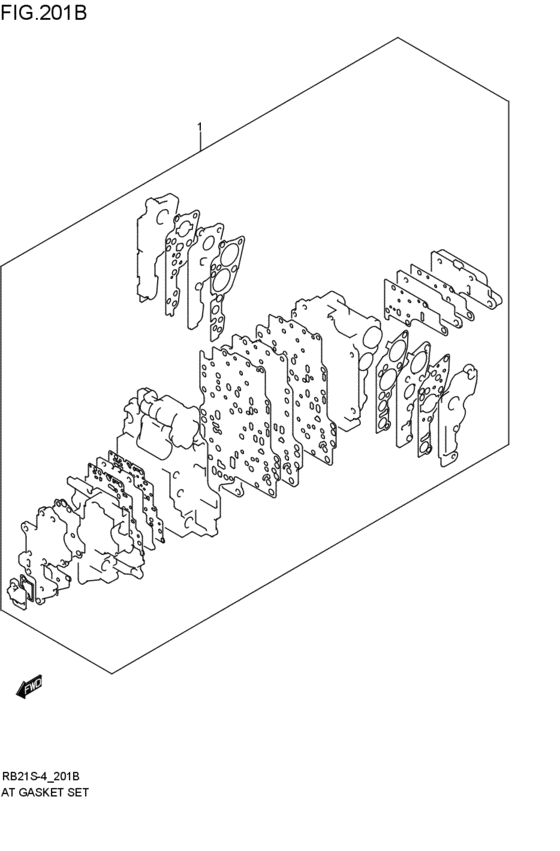 FIG.201B

1

FWD

RB21S-4_201B
AT GASKET SET