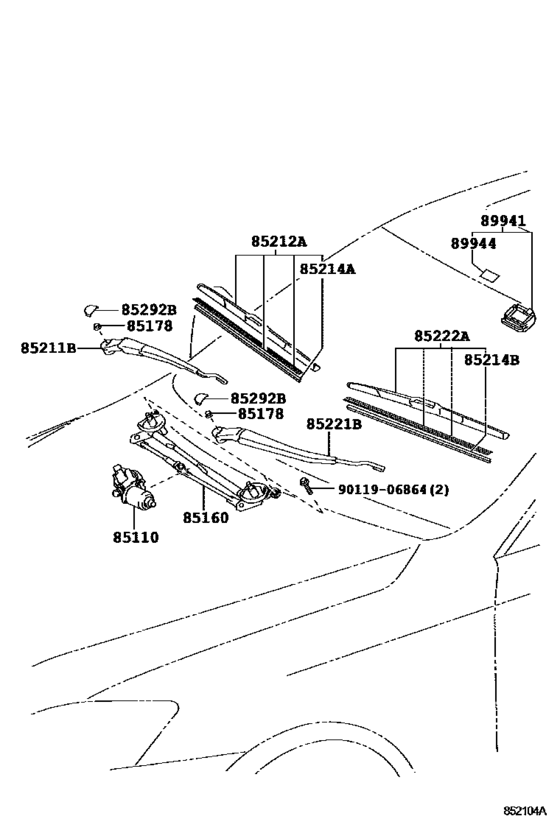 89941
89944
85212A
85214A
85292B
85178
85211B
85222A
85214B
85292B
85178
85221B
90119-06864(2)
85160
85110
852104A