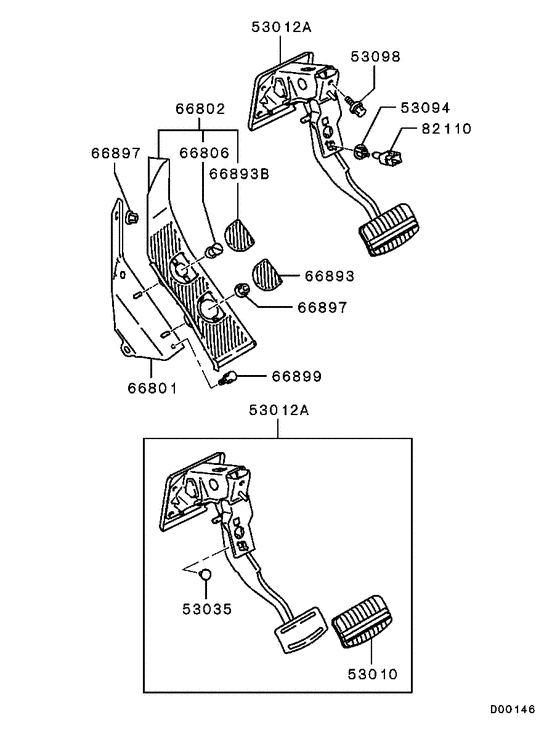 53012A
53098
53094
82110
66802
66897
66806
66893B
66893
66897
66899
66801
53012A
53035
53010
D00146