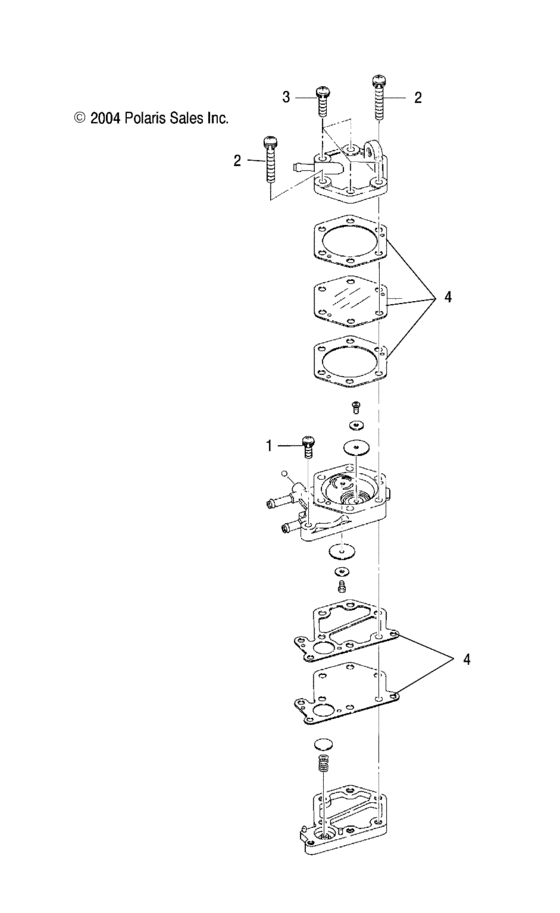 © 2004 Polaris Sales Inc.

3

2

2

4

1

4