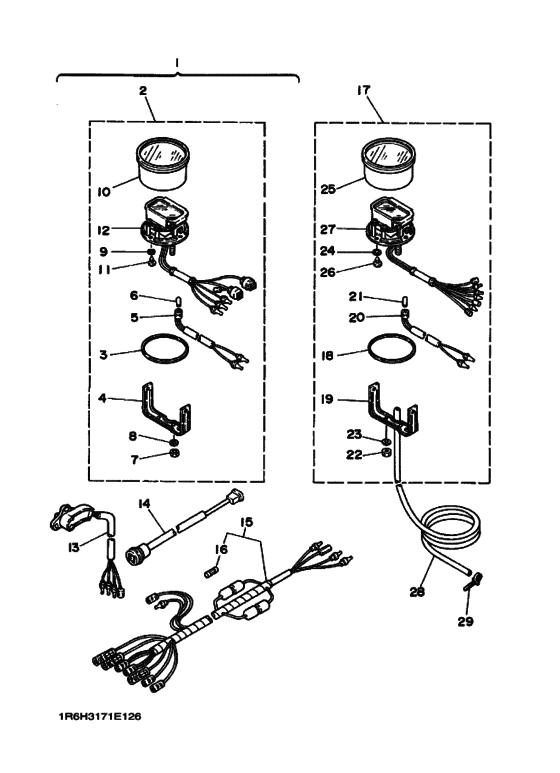 1
2
17
10
25
12
27
9
24
11
26
6
21
5
20
3
18
4
19
8
23
7
22
14
15
13
16
28
29
1R6H3171E126