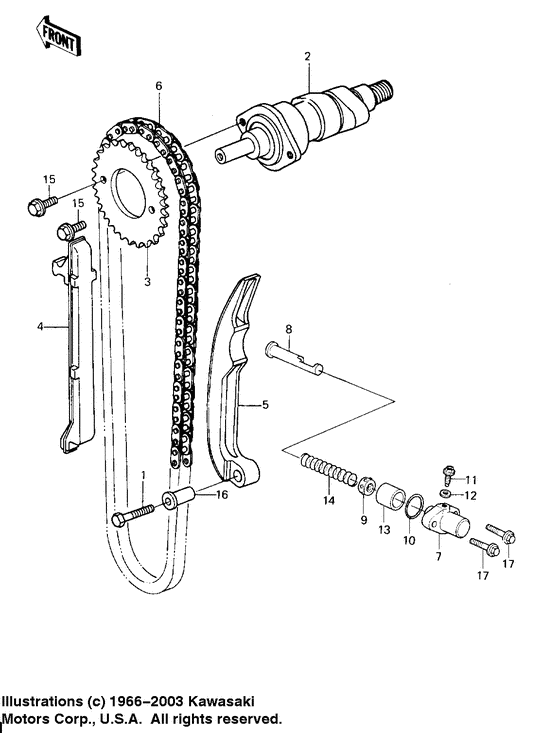 FRONT

2

6

15

15

3

4

8

5

1

16

14

9

13

10

7

11

12

17

17

Illustrations (c) 1966–2003 Kawasaki Motors Corp., U.S.A. All rights reserved.