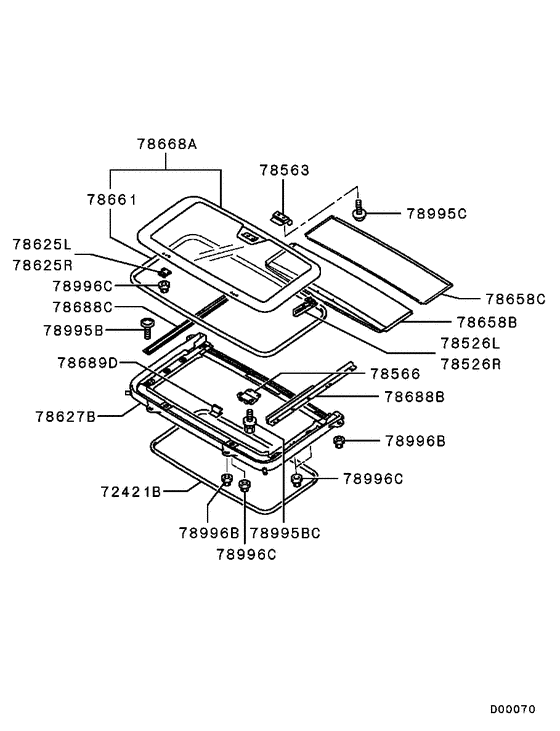 78668A
78563
78661
78995C
78625L
78625R
78996C
78658C
78688C
78658B
78995B
78526L
78526R
78689D
78566
78688B
78627B
78996B
78996C
72421B
78996B
78995BC
78996C
D00070