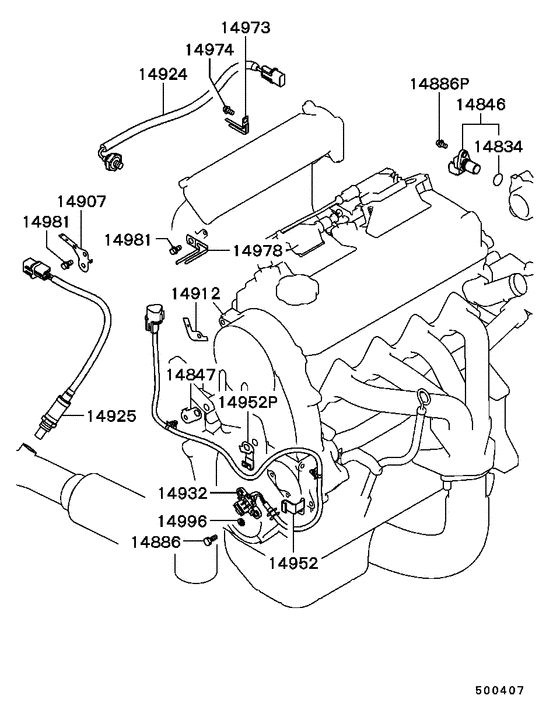 14973
14974
14924
14886P
14846
14834
14907
14981
14981
14978
14912
14847
14952P
14925
14932
14996
14886
14952
500407