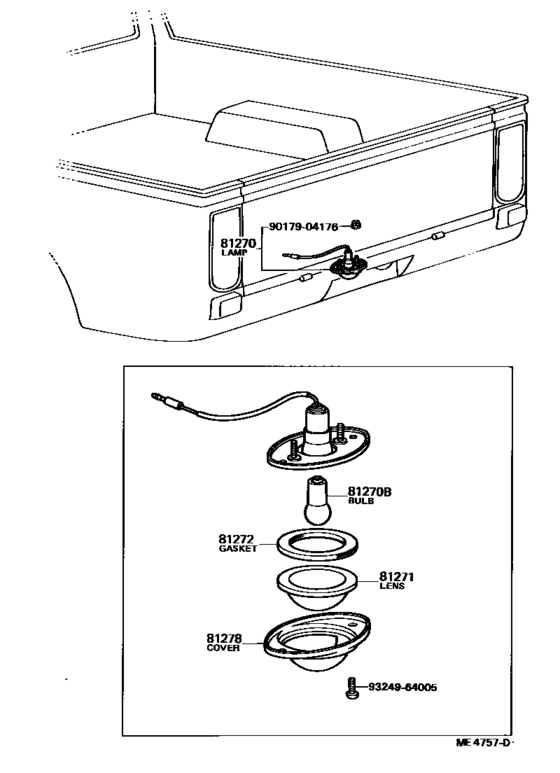 90179-04176
81270
LAMP

81270B
BULB

81272
GASKET

81271
LENS

81278
COVER

93249-64005

ME 4757-D