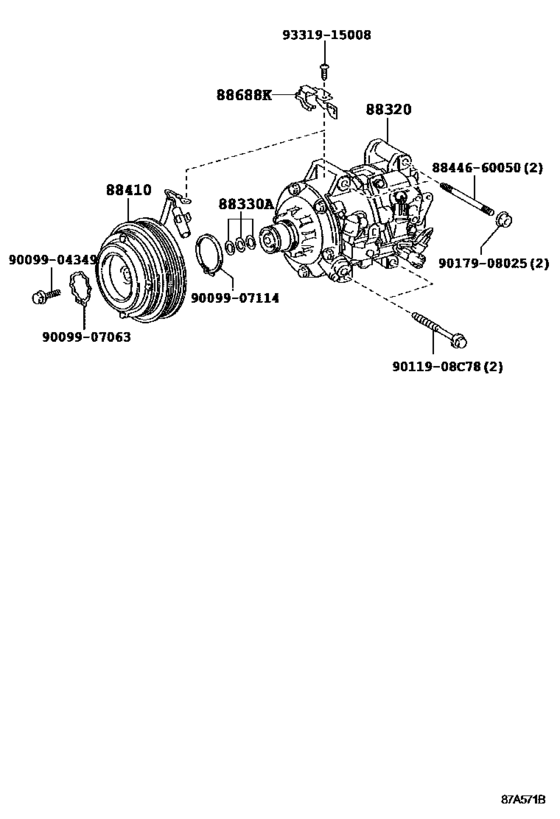 93319-15008

88688K

88320

88446-60050 (2)

88410

88330A

90099-04349

90179-08025 (2)

90099-07114

90099-07063

90119-08C78 (2)

87A571B