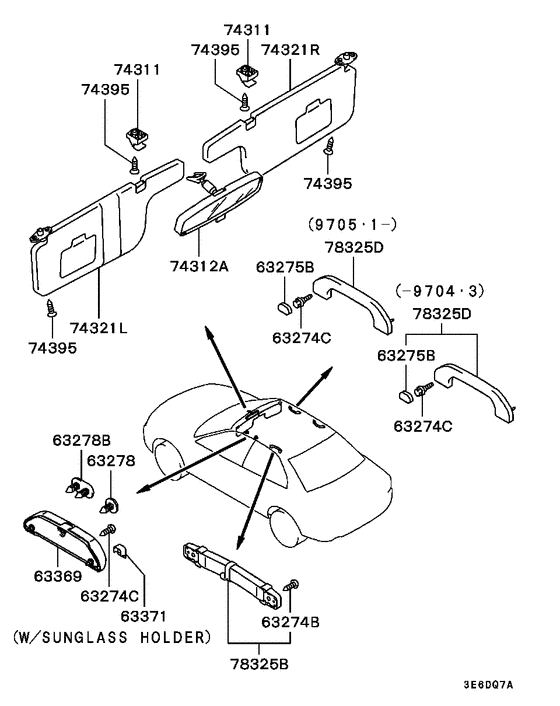 74311
74395
74321R
74311
74395
74395
74312A
74321L
74395
(9705·1-)
78325D
63275B
63274C
(-9704·3)
78325D
63275B
63274C
63278B
63278
63369
63274C
63371
(W/SUNGLASS HOLDER)
63274B
78325B
3E6DQ7A