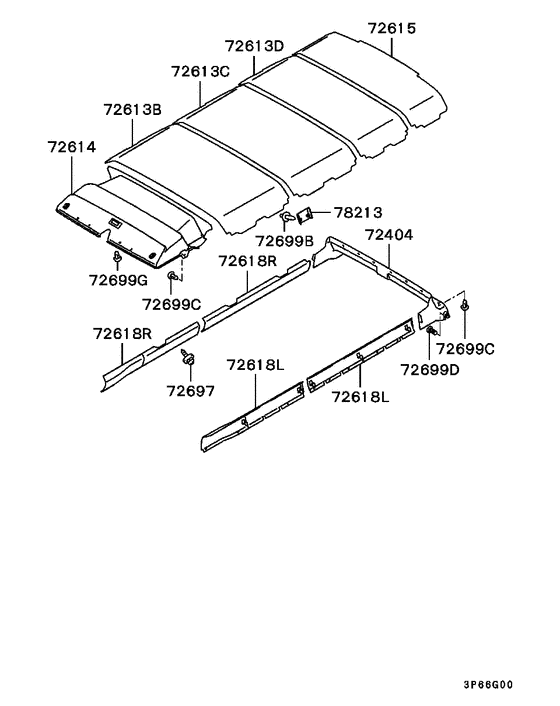 72615
72613D
72613C
72613B
72614
78213
72699B
72404
72618R
72699G
72699C
72618R
72699C
72699D
72618L
72697
72618L
3P66G00