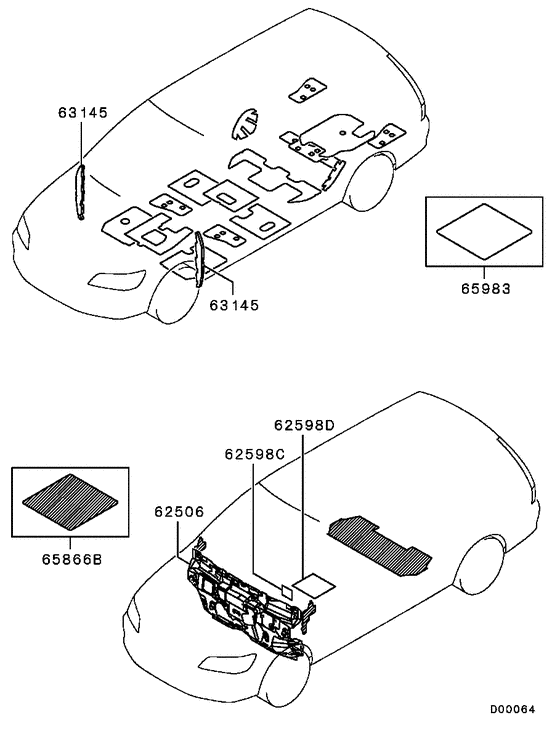 63145

63145

65983

62598D

62598C

62506

65866B

D00064