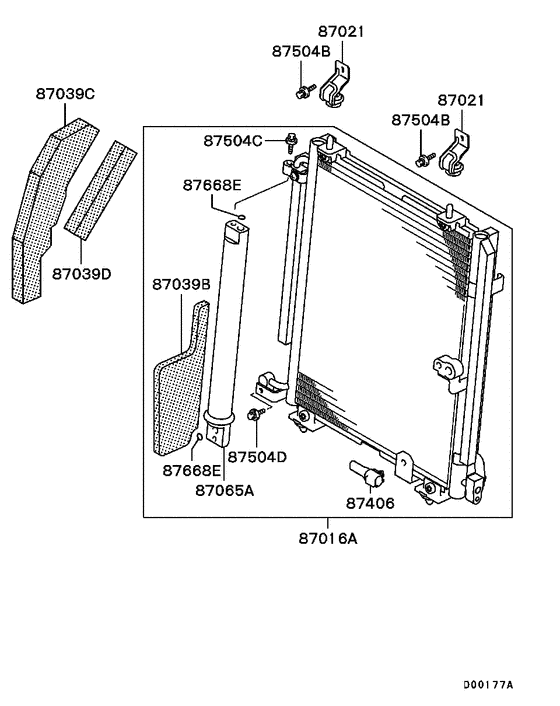 87021
87504B
87039C
87021
87504B
87504C
87668E
87039D
87039B
87504D
87668E
87065A
87406
87016A
D00177A