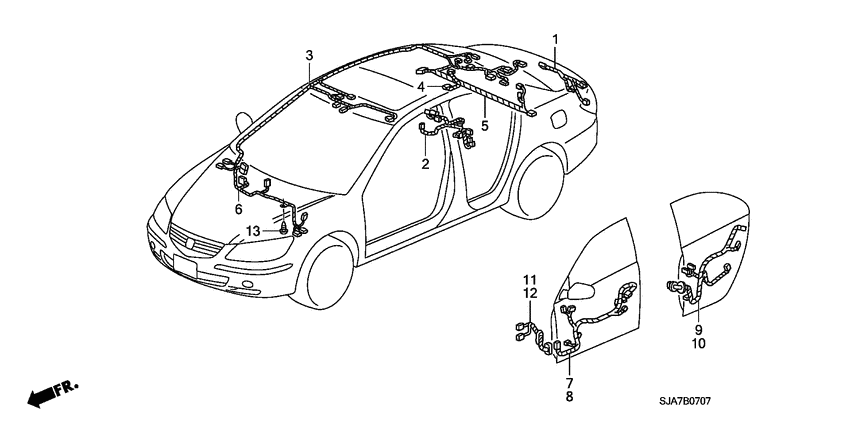 1
3
4
5
2
6
13
11
12
9
10
7
8
FR.
SJA7B0707