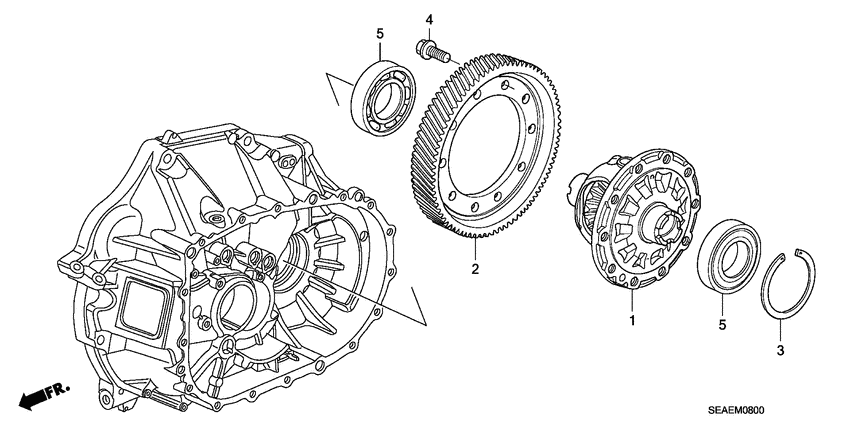 5
4
2
1
5
3
FR.
SEAEM0800