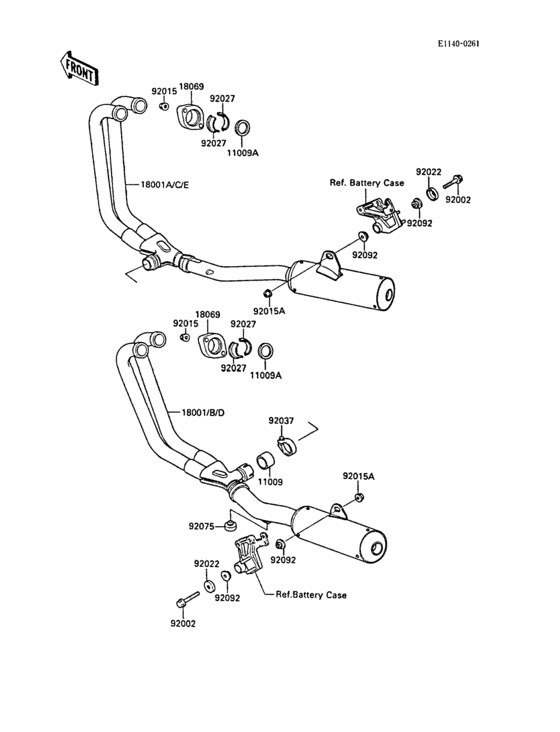 E1140-0261

FRONT

92015
18069
92027
92027
11009A
18001A/C/E
Ref. Battery Case
92022
92002
92092
92092
92015A

92015
18069
92027
92027
11009A
18001/B/D
92037
11009
92015A
92075
92092
92022
92092
Ref.Battery Case
92002