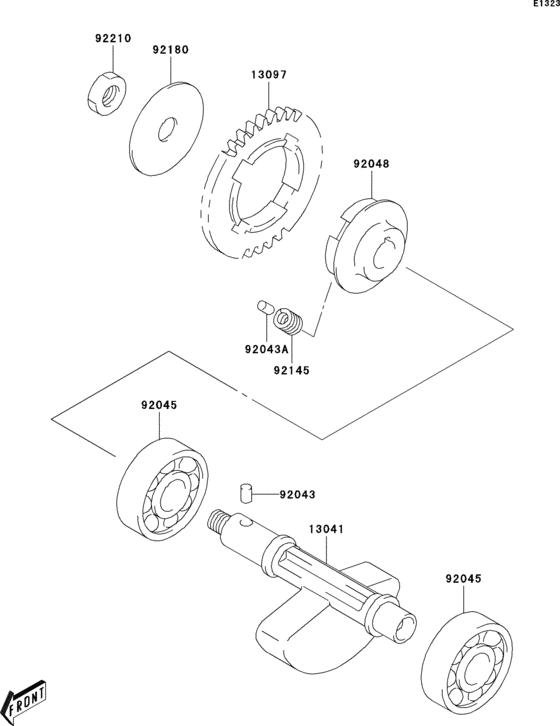 E1323

92210

92180

13097

92048

92043A

92145

92045

92043

13041

92045

FRONT