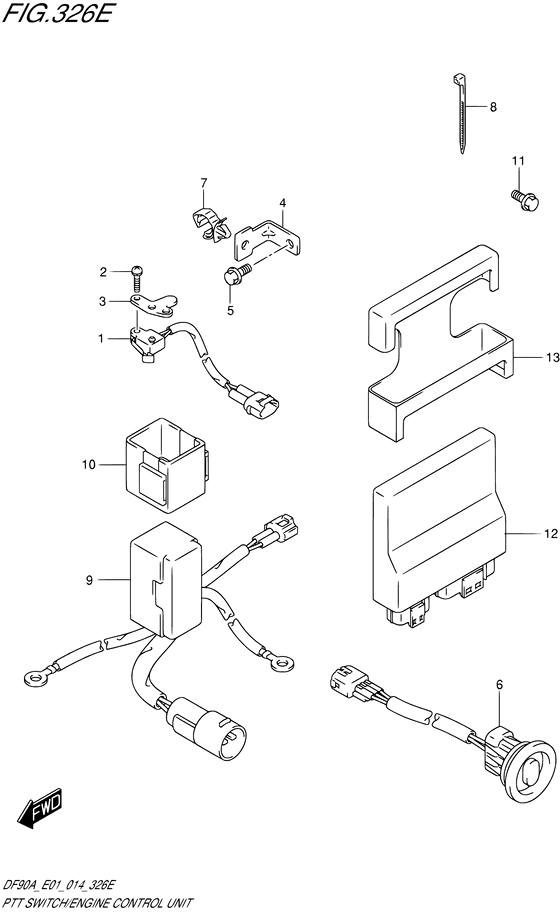 FIG.326E

8

11

7

4

2

3

5

1

13

10

12

9

6

FWD

DF90A_E01_014_326E
PTT SWITCH/ENGINE CONTROL UNIT