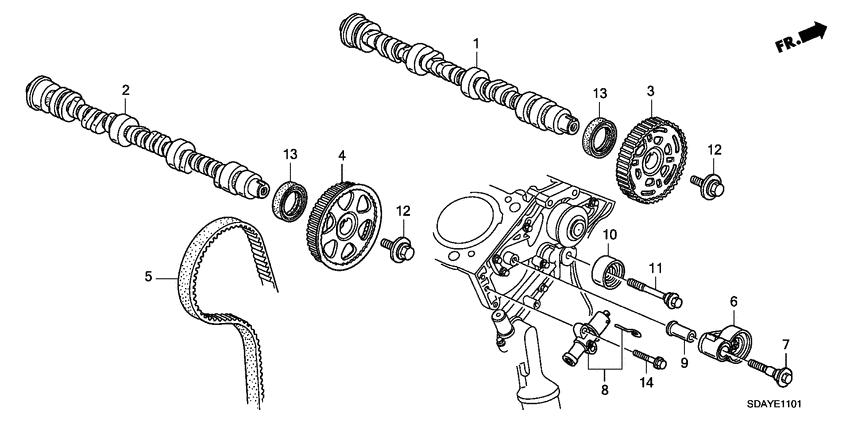 FR.

1

2

13

3

12

13

4

12

5

10

11

6

7

9

8

14

SDAYE1101