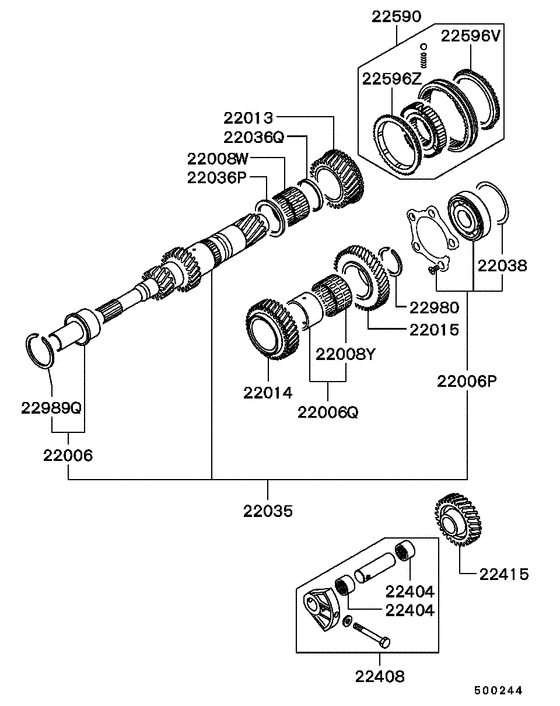 22590
22596V
22596Z
22013
22036Q
22008W
22036P
22038
22980
22015
22008Y
22014
22006Q
22006P
22989Q
22006
22035
22415
22404
22404
22408
500244