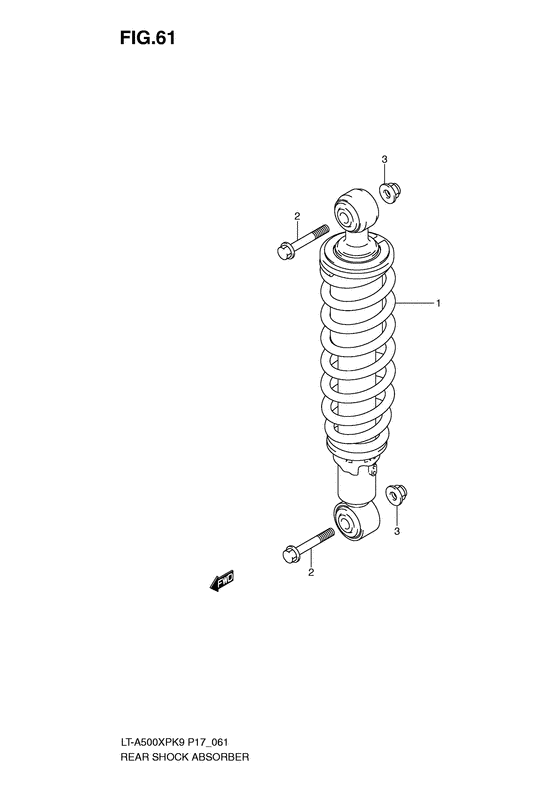 FIG.61

3

2

1

3

2

FWD

LT-A500XPK9 P17_061
REAR SHOCK ABSORBER