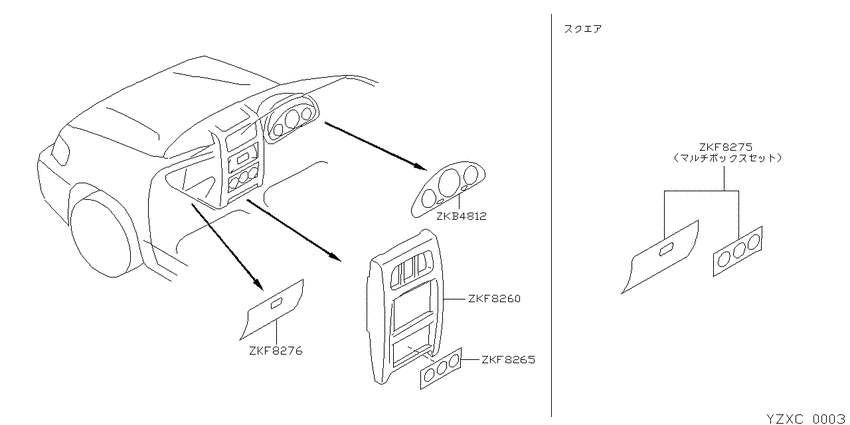 ZKB4812

ZKF8260

ZKF8276

ZKF8265

スクエア

ZKF8275
(マルチボックスセット)

YZXC 0003