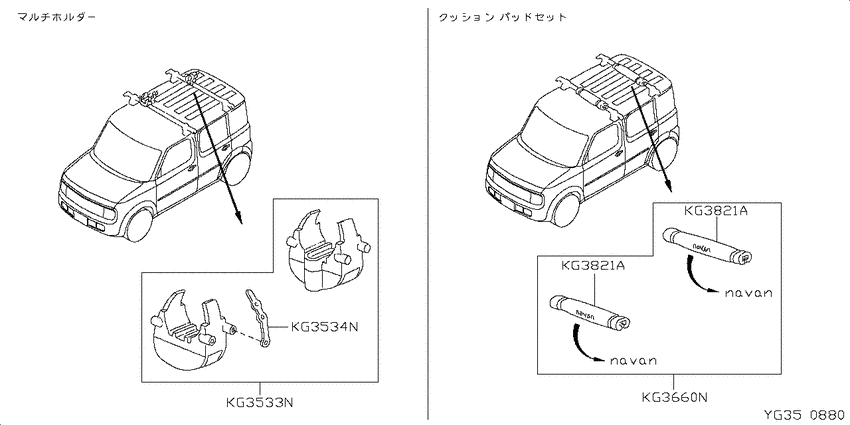 マルチホルダー

KG3534N

KG3533N

クッション パッドセット

KG3821A

navan

navan

KG3821A

navan

navan

KG3660N

YG35 0880