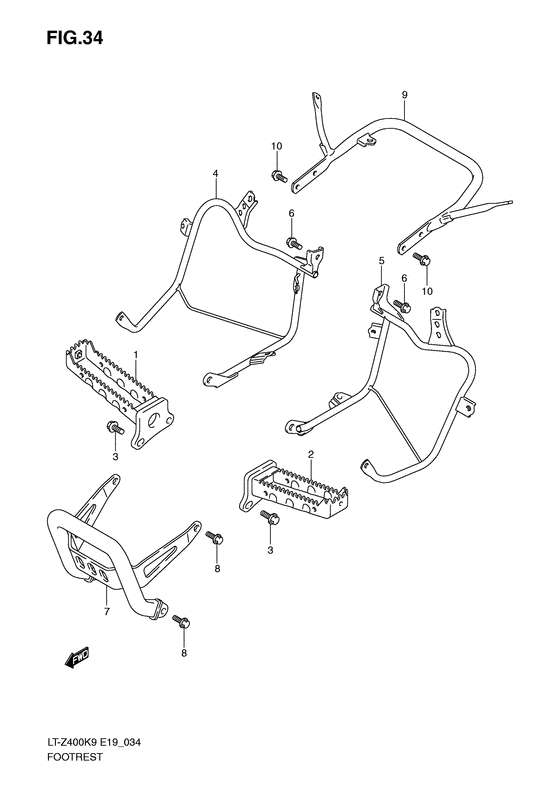 FIG.34

9
10
4
6
5
6
10
1
3
2
3
8
7
8
FWD

LT-Z400K9 E19_034
FOOTREST