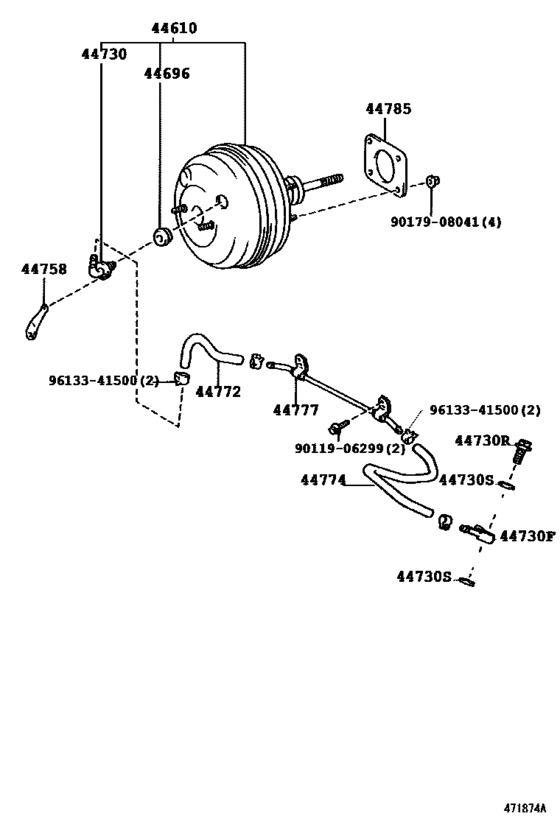 44610
44730
44696
44785
90179-08041(4)
44758
96133-41500(2)
44772
44777
96133-41500(2)
90119-06299(2)
44730R
44774
44730S
44730F
44730S
471874A