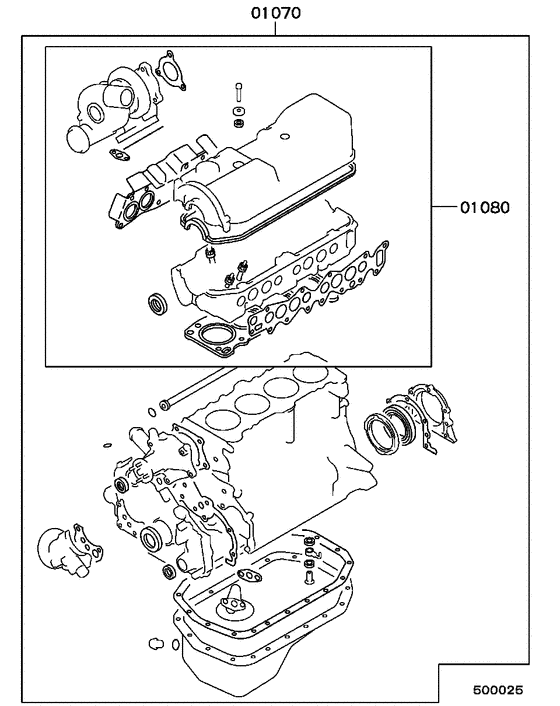 01070

01080

500025