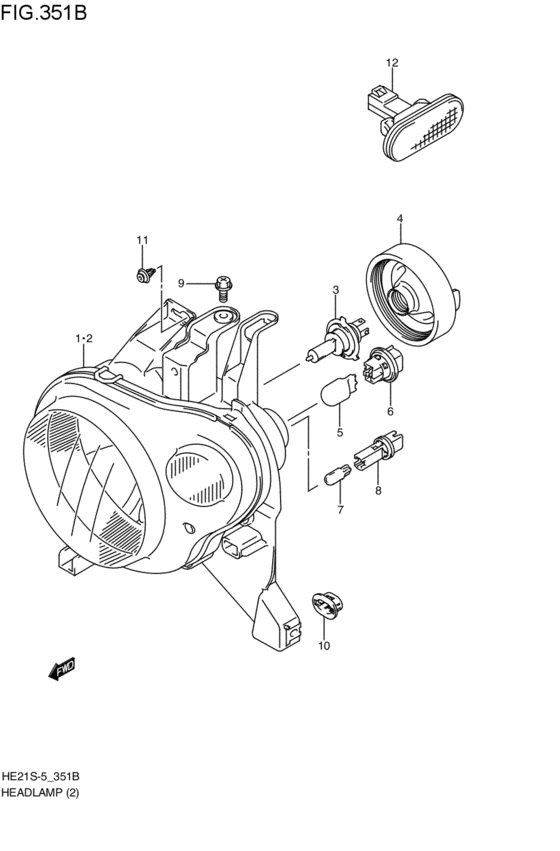 FIG.351B

12

4

11

9

3

1·2

6

5

8

7

10

FWD

HE21S-5_351B
HEADLAMP (2)